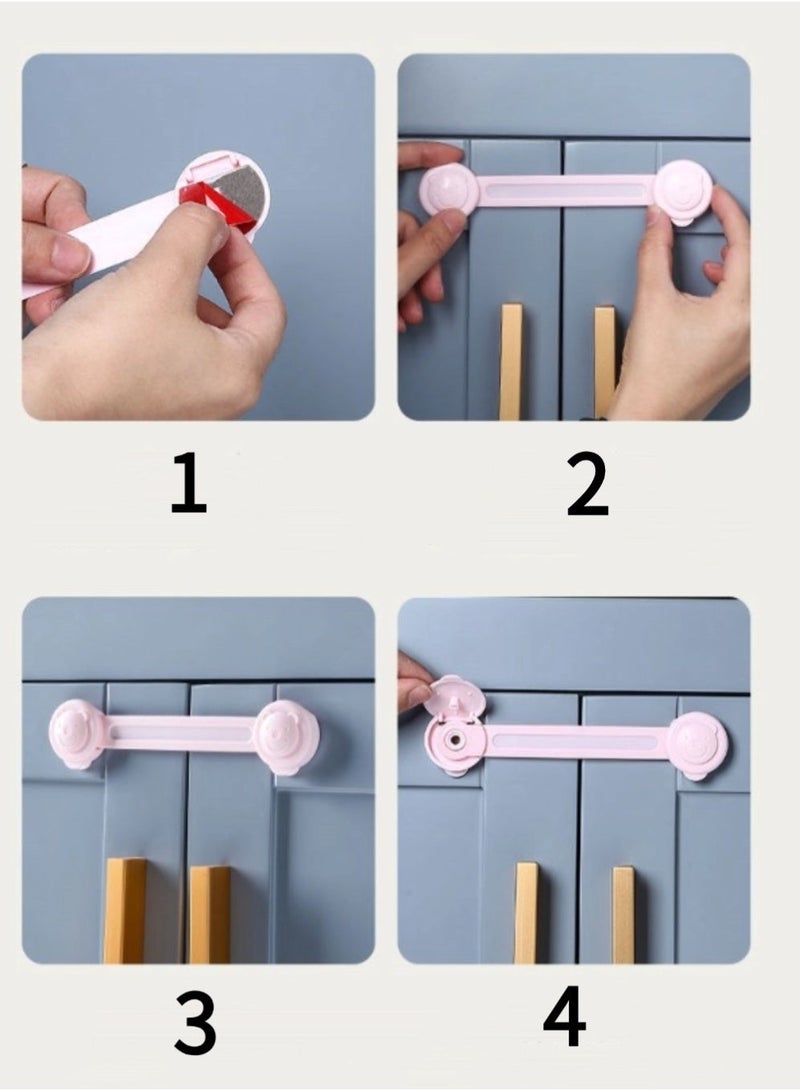 1

2

3

4